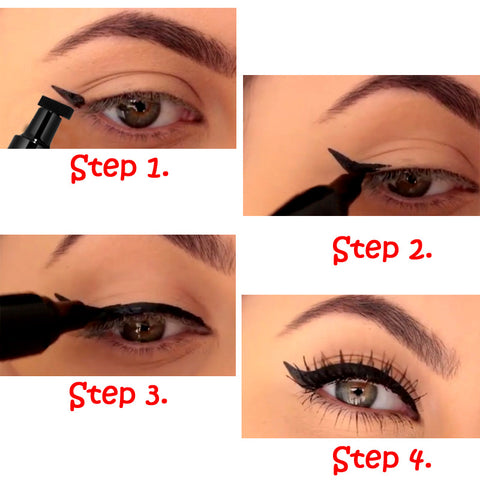 Step 1.

Step 2.

Step 3.

Step 4.